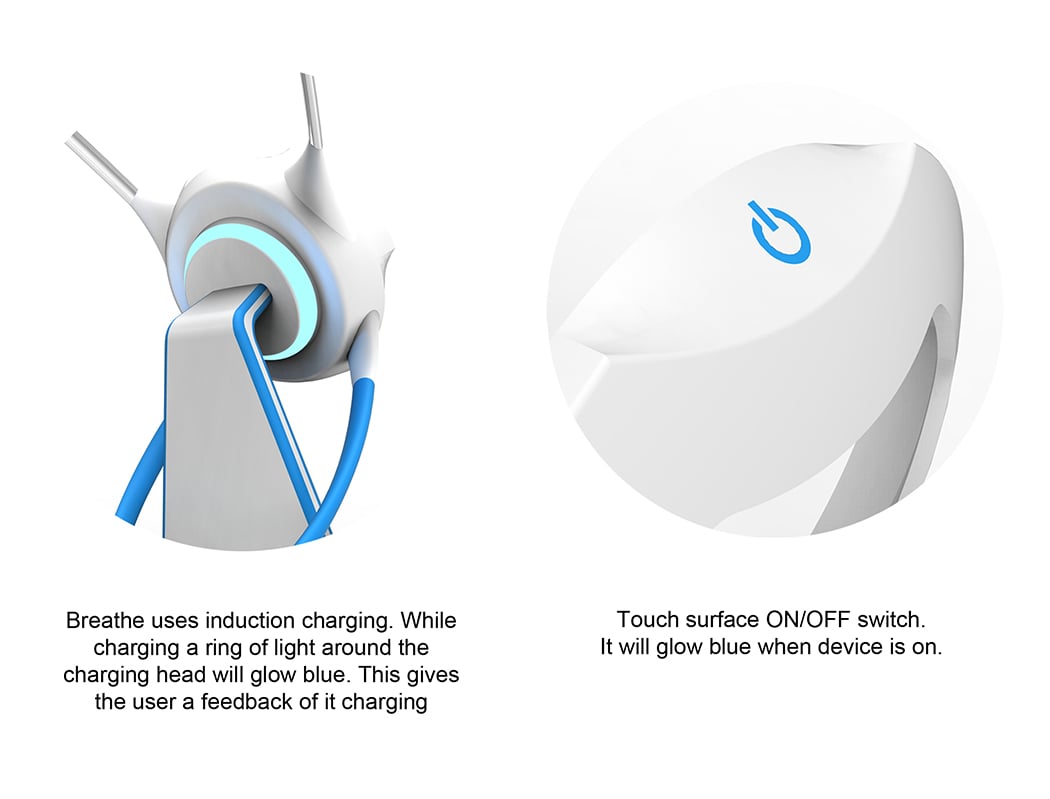 Breathe uses induction charging. While charging a ring of light around the charging head will glow blue. This gives the user a feedback of it charging

Touch surface ON/OFF switch.
It will glow blue when device is on.