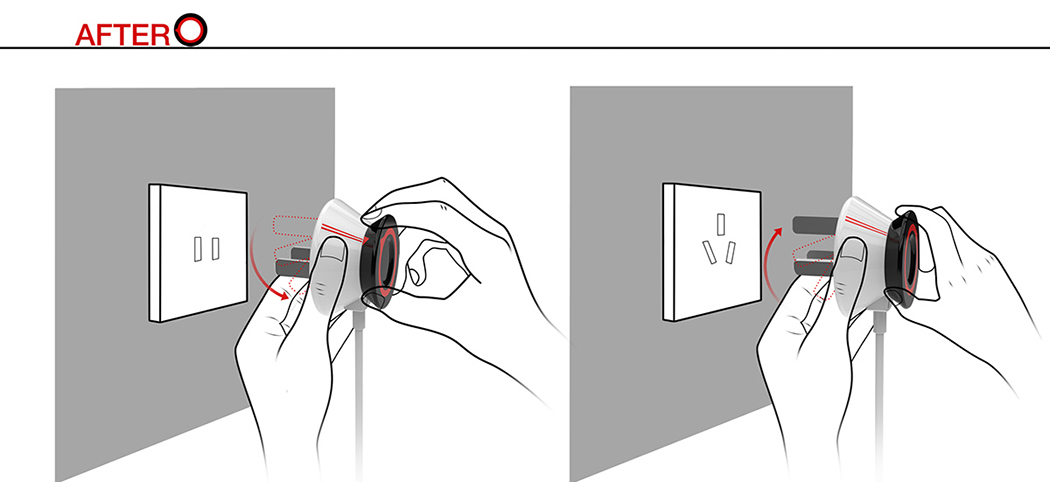 AFTER