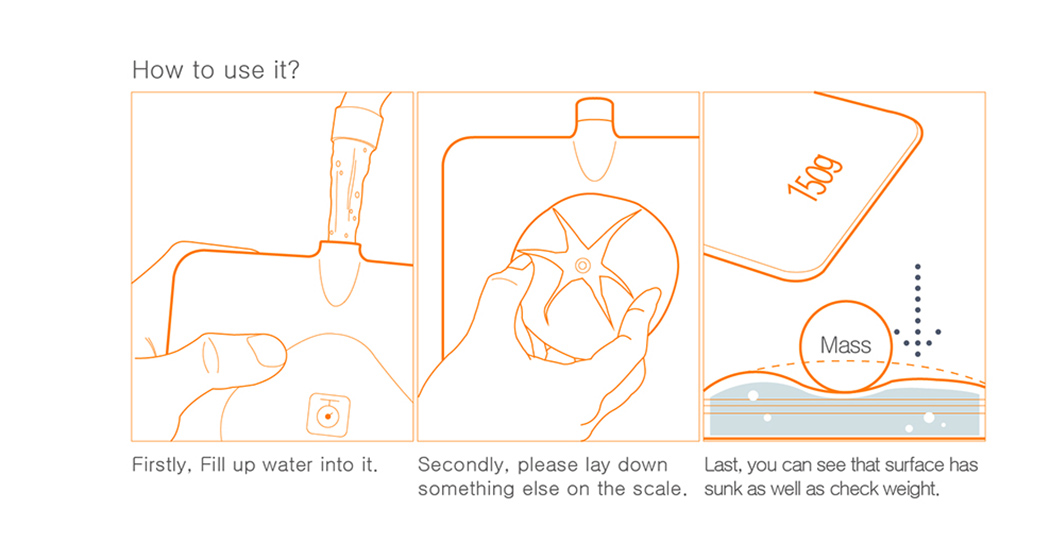 How to use it?

150g

Mass

Firstly, Fill up water into it.

Secondly, please lay down something else on the scale.

Last, you can see that surface has sunk as well as check weight.