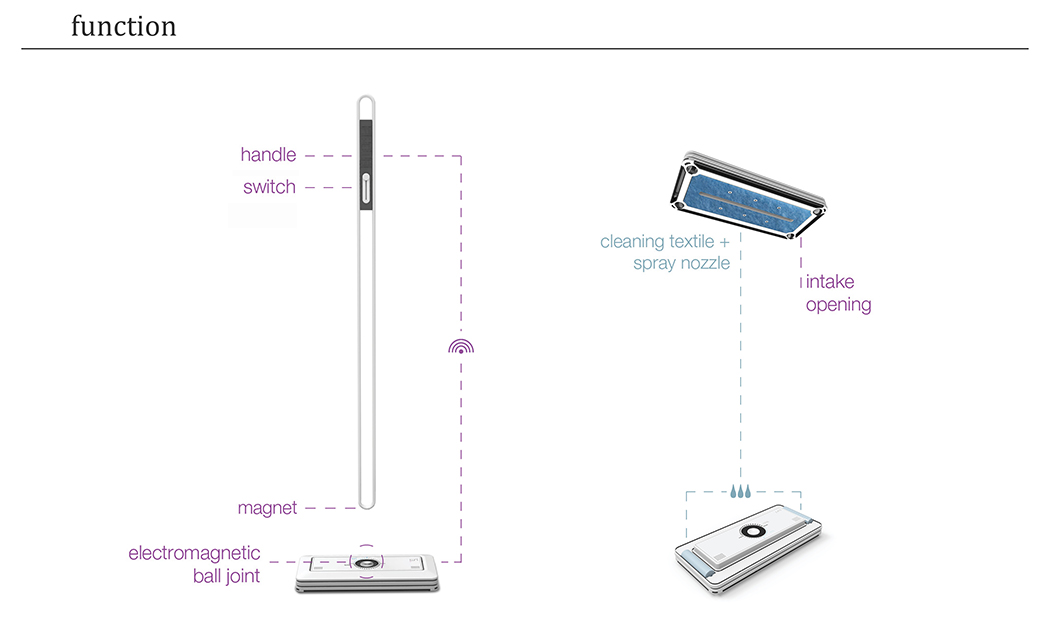 function

handle
switch

magnet
electromagnetic
ball joint

cleaning textile +
spray nozzle
intake
opening