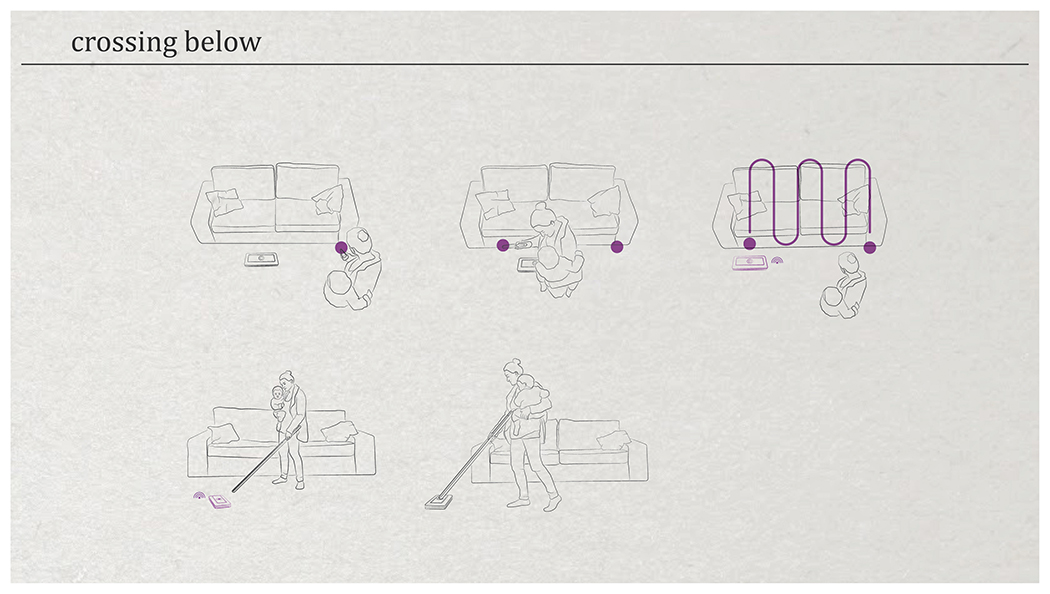 crossing below