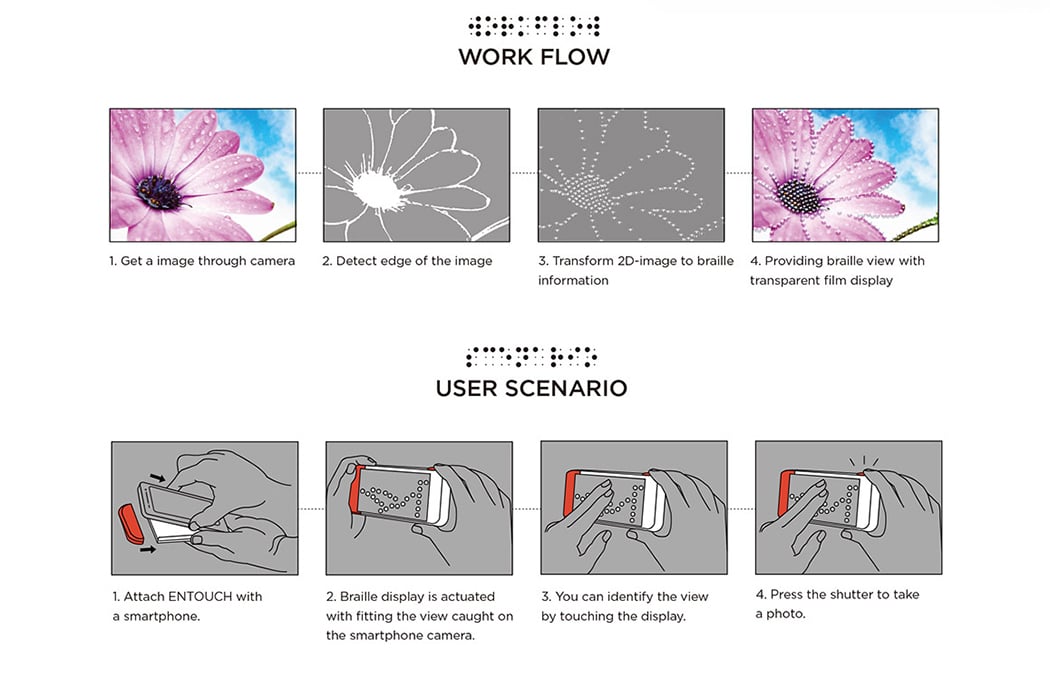 WORK FLOW

1. Get a image through camera

2. Detect edge of the image

3. Transform 2D-image to braille information

4. Providing braille view with transparent film display

USER SCENARIO

1. Attach ENTOUCH with a smartphone.

2. Braille display is actuated with fitting the view caught on the smartphone camera.

3. You can identify the view by touching the display.

4. Press the shutter to take a photo.