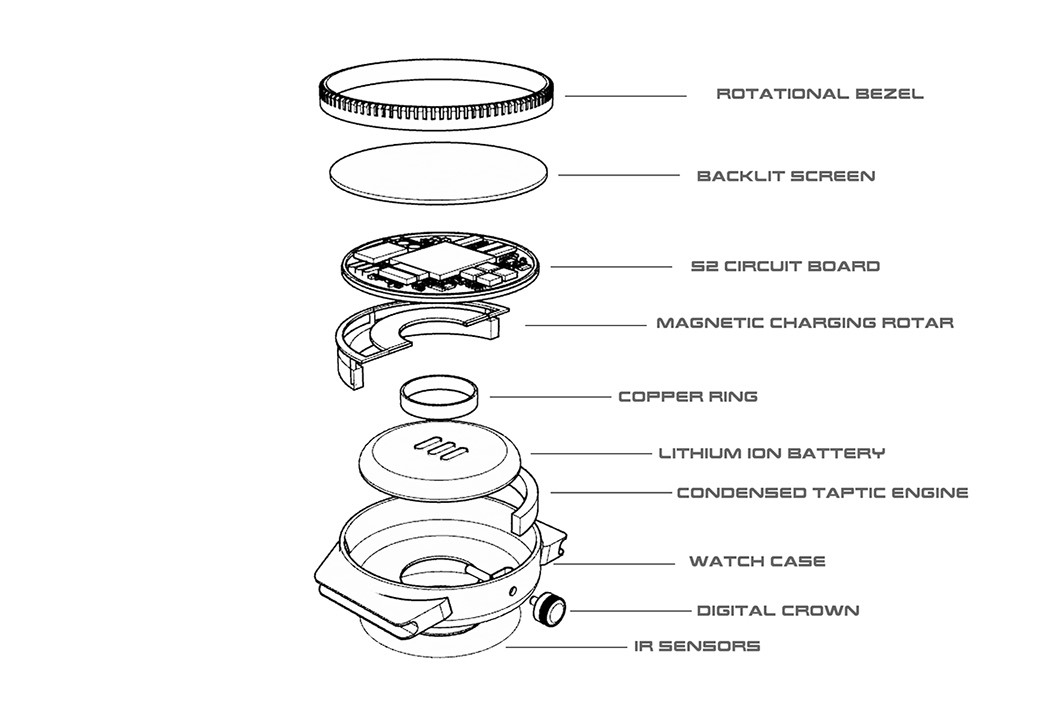 ROTATIONAL BEZEL

BACKLIT SCREEN

S2 CIRCUIT BOARD

MAGNETIC CHARGING ROTAR

COPPER RING

LITHIUM ION BATTERY

CONDENSED TAPTIC ENGINE

WATCH CASE

DIGITAL CROWN

IR SENSORS