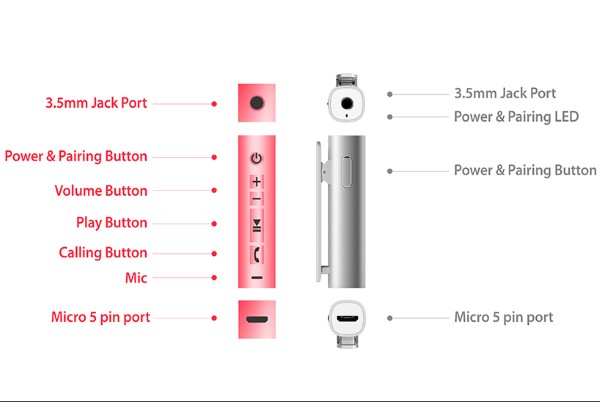 3.5mm Jack Port

Power & Pairing Button

Volume Button

Play Button

Calling Button

Mic

Micro 5 pin port

+

−

3.5mm Jack Port

Power & Pairing LED

Power & Pairing Button

Micro 5 pin port