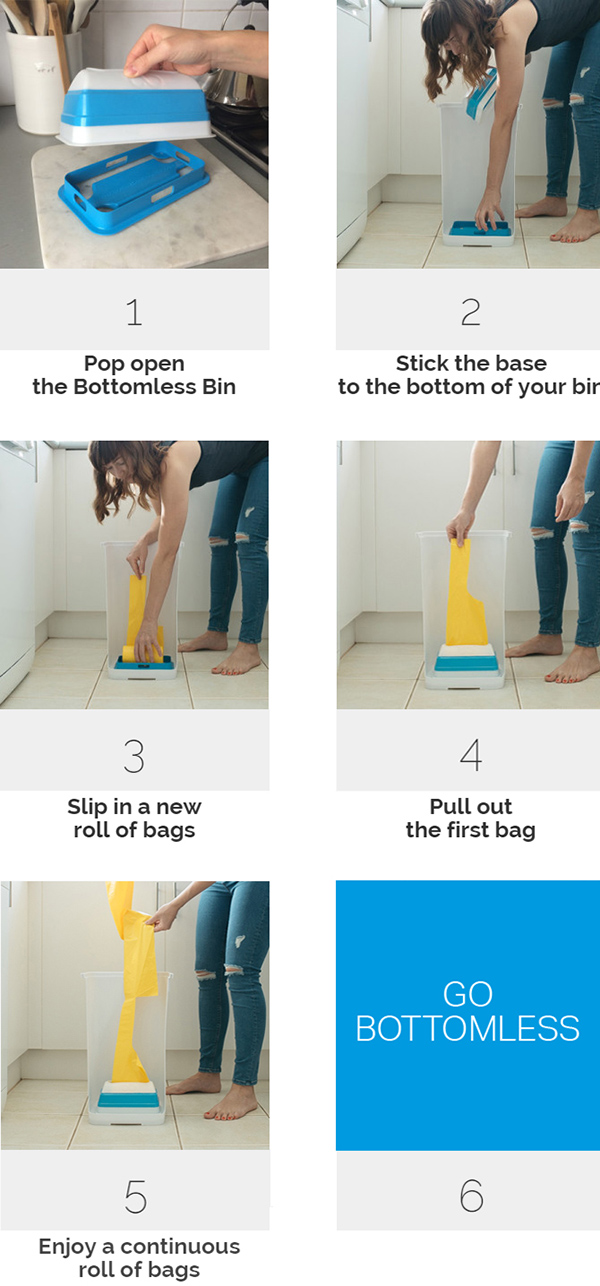 1

Pop open the Bottomless Bin

2

Stick the base to the bottom of your bin

3

Slip in a new roll of bags

4

Pull out the first bag

5

Enjoy a continuous roll of bags

GO BOTTOMLESS

6