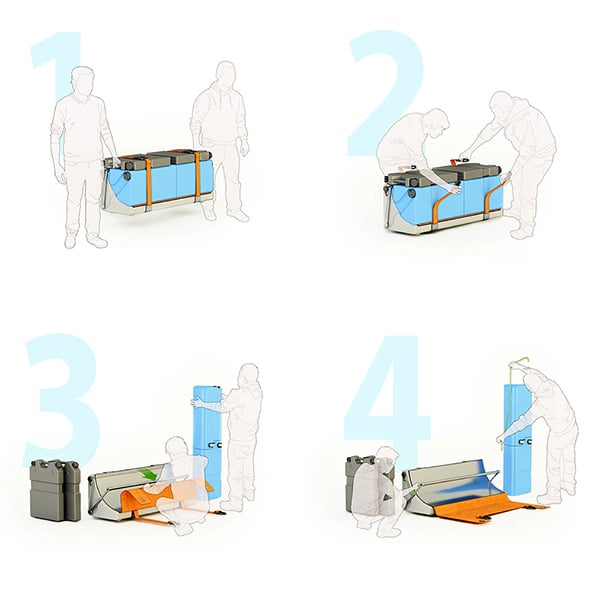 1

2

3

4