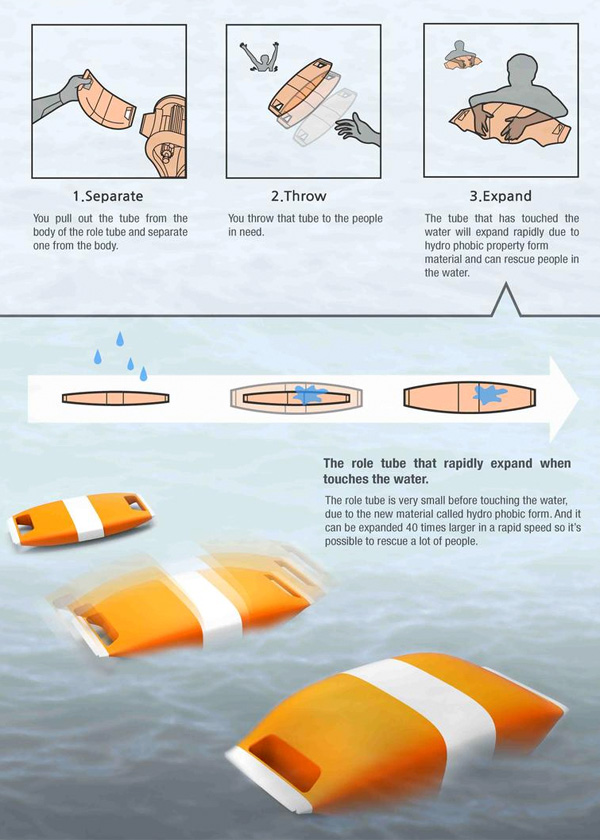 1.Separate

You pull out the tube from the body of the role tube and separate one from the body.

2.Throw

You throw that tube to the people in need.

3.Expand

The tube that has touched the water will expand rapidly due to hydro phobic property form material and can rescue people in the water.

The role tube that rapidly expand when touches the water.

The role tube is very small before touching the water, due to the new material called hydro phobic form. And it can be expanded 40 times larger in a rapid speed so it's possible to rescue a lot of people.