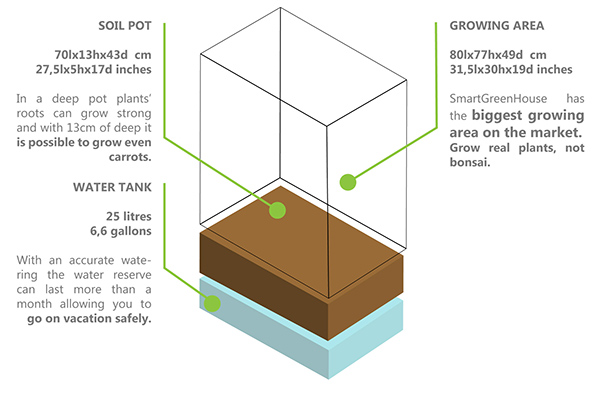 SOIL POT

70lx13hx43d cm
27,5lx5hx17d inches

In a deep pot plants' roots can grow strong and with 13cm of deep it is possible to grow even carrots.

WATER TANK

25 litres
6,6 gallons

With an accurate watering the water reserve can last more than a month allowing you to go on vacation safely.

GROWING AREA

80lx77hx49d cm
31,5lx30hx19d inches

SmartGreenHouse has the biggest growing area on the market. Grow real plants, not bonsai.