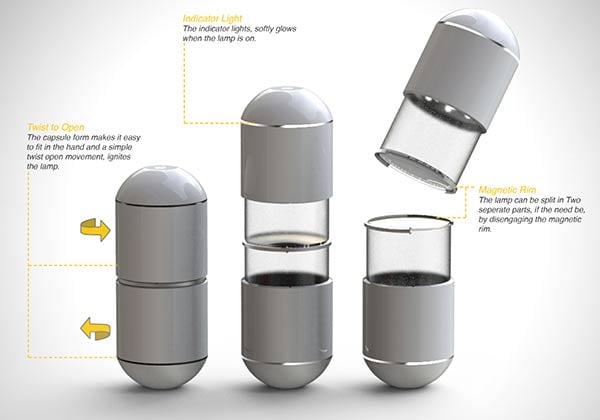 Indicator Light
The indicator lights, softly glows when the lamp is on.

Twist to Open
The capsule form makes it easy to fit in the hand and a simple twist open movement, ignites the lamp.

Magnetic Rim
The lamp can be split in Two seperate parts, if the need be, by disengaging the magnetic rim.