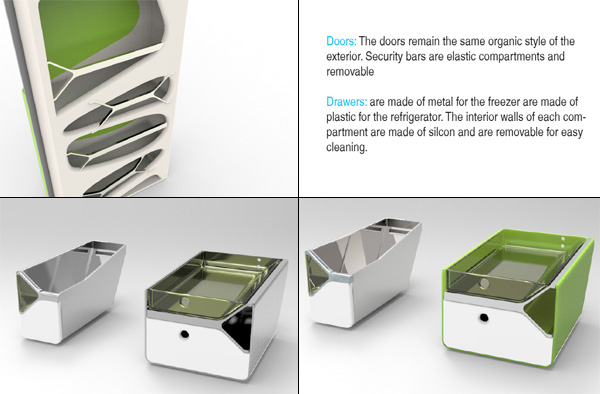 Doors: The doors remain the same organic style of the exterior. Security bars are elastic compartments and removable

Drawers: are made of metal for the freezer are made of plastic for the refrigerator. The interior walls of each compartment are made of silcon and are removable for easy cleaning.