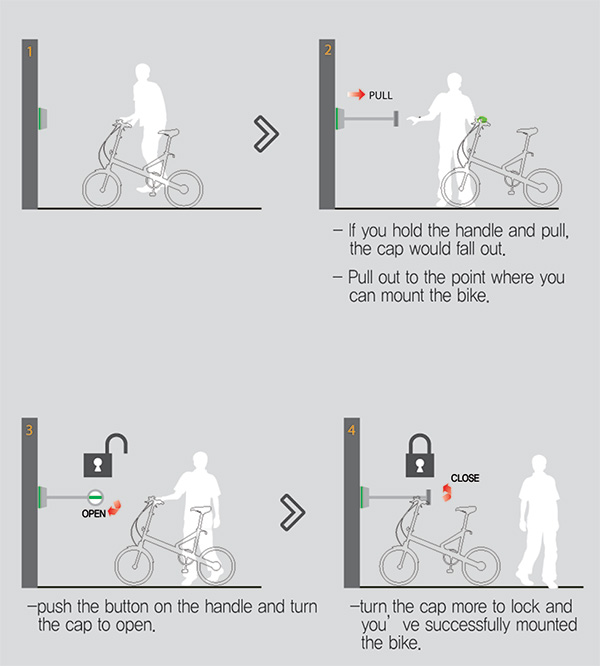 1

2

PULL

– If you hold the handle and pull, the cap would fall out.

– Pull out to the point where you can mount the bike.

3

OPEN

–push the button on the handle and turn the cap to open.

4

CLOSE

–turn the cap more to lock and you' ve successfully mounted the bike.