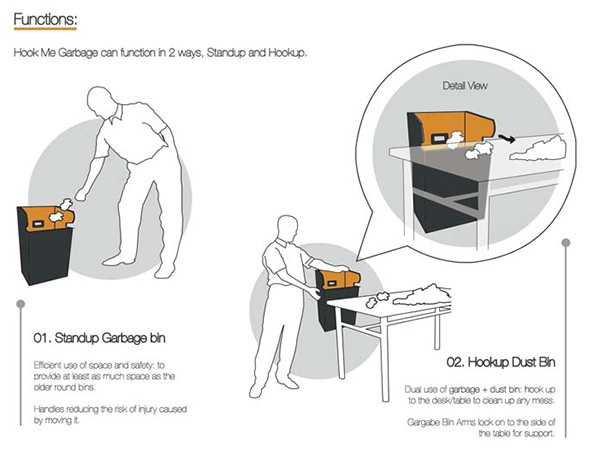 Functions:

Hook Me Garbage can function in 2 ways, Standup and Hookup.

Detail View

01. Standup Garbage bin

Efficient use of space and safety: to provide at least as much space as the older round bins.

Handles reducing the risk of injury caused by moving it.

02. Hookup Dust Bin

Dual use of garbage + dust bin: hook up to the desk/table to clean up any mess.

Gargabe Bin Arms lock on to the side of the table for support.