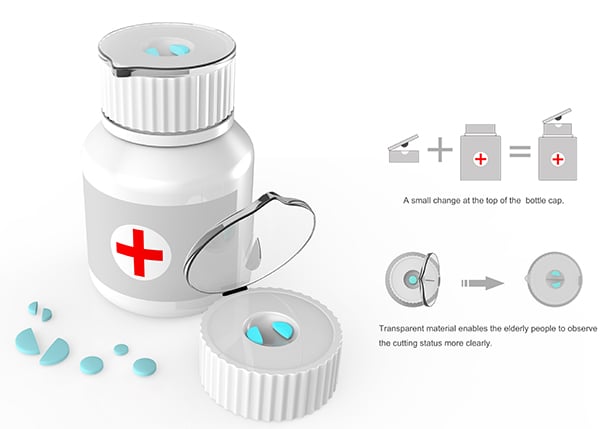 A small change at the top of the  bottle cap.

Transparent material enables the elderly people to observe the cutting status more clearly.