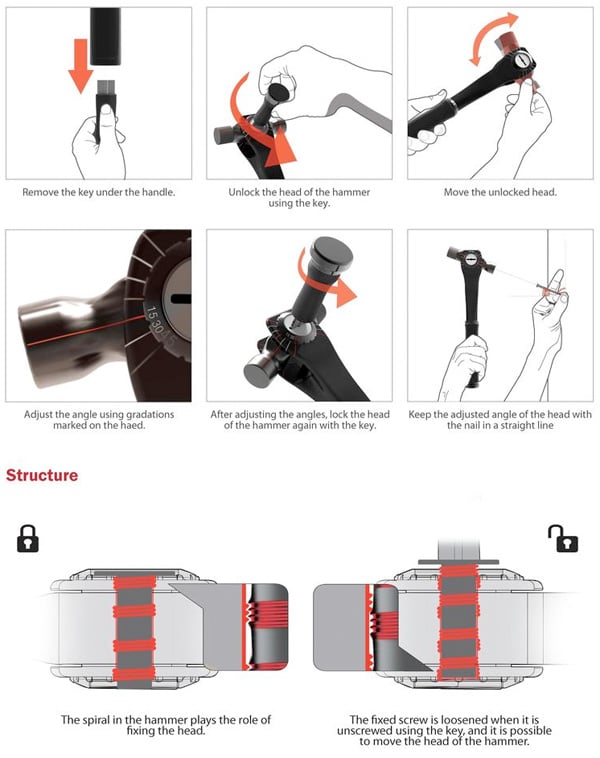 Remove the key under the handle.

Unlock the head of the hammer using the key.

Move the unlocked head.

15 30

Adjust the angle using gradations marked on the haed.

After adjusting the angles, lock the head of the hammer again with the key.

Keep the adjusted angle of the head with the nail in a straight line

Structure

The spiral in the hammer plays the role of fixing the head.

The fixed screw is loosened when it is unscrewed using the key, and it is possible to move the head of the hammer.