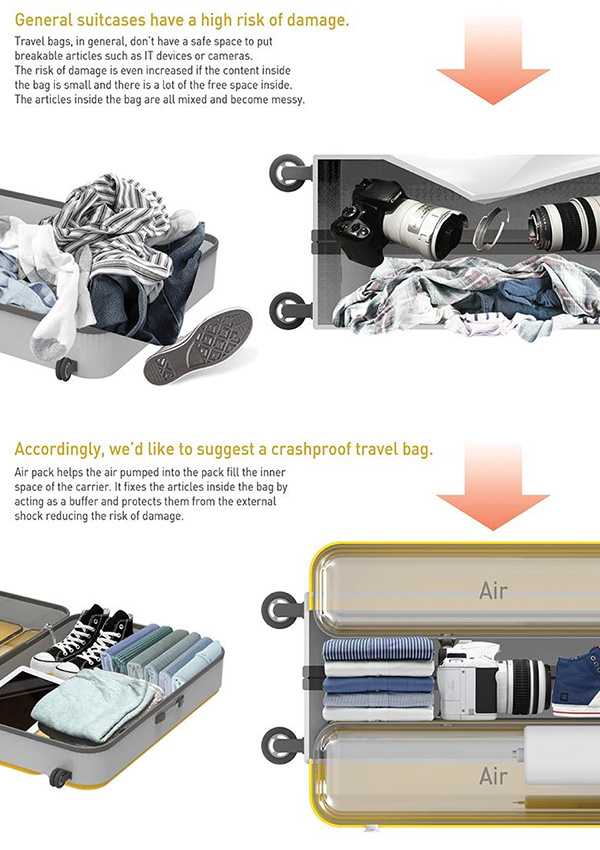 General suitcases have a high risk of damage.

Travel bags, in general, don't have a safe space to put breakable articles such as IT devices or cameras.
The risk of damage is even increased if the content inside the bag is small and there is a lot of the free space inside.
The articles inside the bag are all mixed and become messy.

Accordingly, we'd like to suggest a crashproof travel bag.

Air pack helps the air pumped into the pack fill the inner space of the carrier. It fixes the articles inside the bag by acting as a buffer and protects them from the external shock reducing the risk of damage.

Air

Air