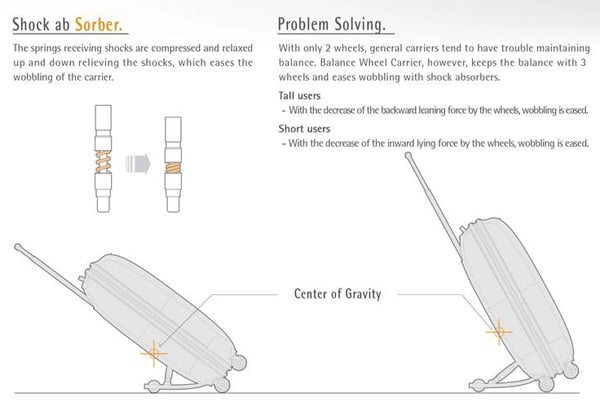 Shock ab Sorber.

The springs receiving shocks are compressed and relaxed up and down relieving the shocks, which eases the wobbling of the carrier.

Problem Solving.

With only 2 wheels, general carriers tend to have trouble maintaining balance. Balance Wheel Carrier, however, keeps the balance with 3 wheels and eases wobbling with shock absorbers.

Tall users
- With the decrease of the backward leaning force by the wheels, wobbling is eased.

Short users
- With the decrease of the inward lying force by the wheels, wobbling is eased.

Center of Gravity