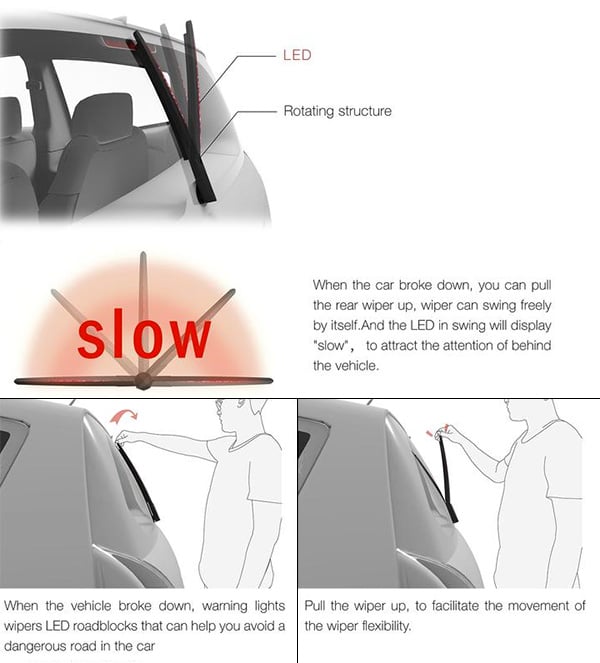 LED

Rotating structure

slow

When the car broke down, you can pull the rear wiper up, wiper can swing freely by itself.And the LED in swing will display "slow"， to attract the attention of behind the vehicle.

When the vehicle broke down, warning lights wipers LED roadblocks that can help you avoid a dangerous road in the car

Pull the wiper up, to facilitate the movement of the wiper flexibility.