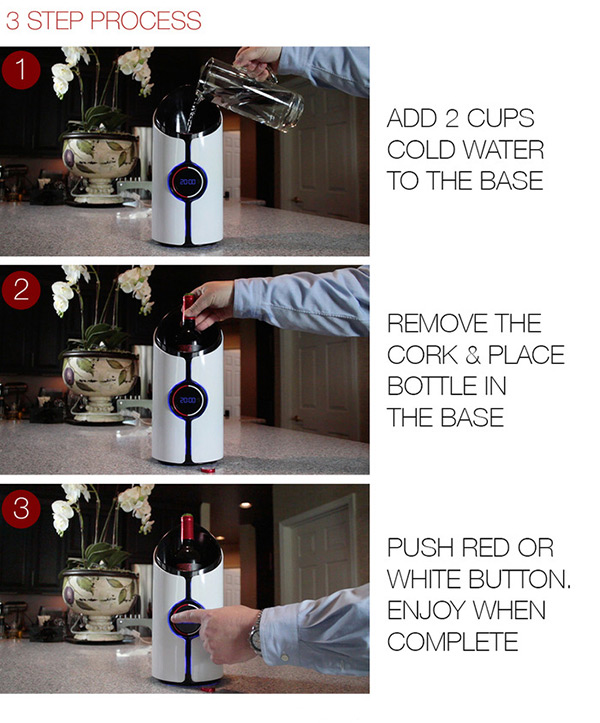 3 STEP PROCESS

1

20:00

ADD 2 CUPS COLD WATER TO THE BASE

2

20:00

REMOVE THE CORK & PLACE BOTTLE IN THE BASE

3

PUSH RED OR WHITE BUTTON. ENJOY WHEN COMPLETE