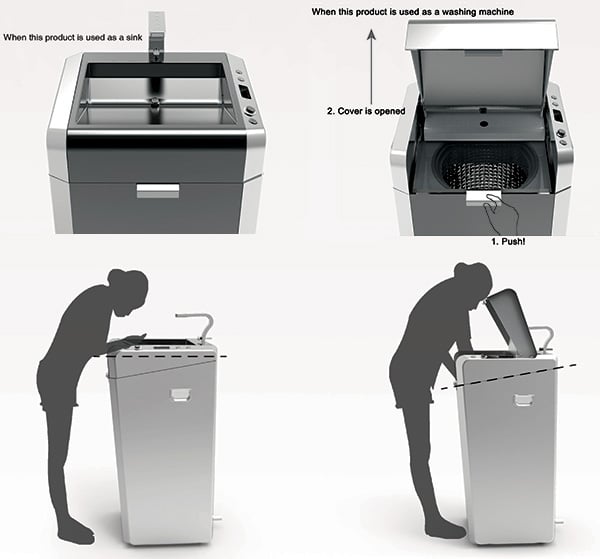 When this product is used as a sink

When this product is used as a washing machine

2. Cover is opened

1. Push!