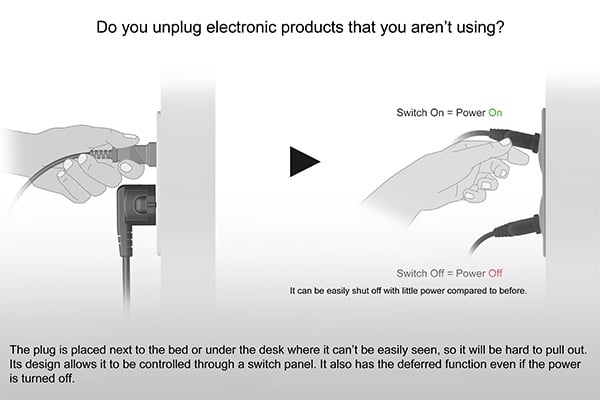 Do you unplug electronic products that you aren't using?

Switch On = Power On

Switch Off = Power Off

It can be easily shut off with little power compared to before.

The plug is placed next to the bed or under the desk where it can't be easily seen, so it will be hard to pull out. Its design allows it to be controlled through a switch panel. It also has the deferred function even if the power is turned off.