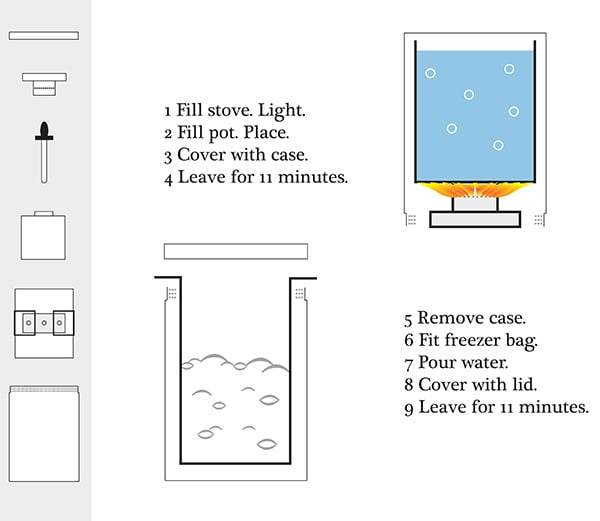 1 Fill stove. Light.
2 Fill pot. Place.
3 Cover with case.
4 Leave for 11 minutes.

5 Remove case.
6 Fit freezer bag.
7 Pour water.
8 Cover with lid.
9 Leave for 11 minutes.