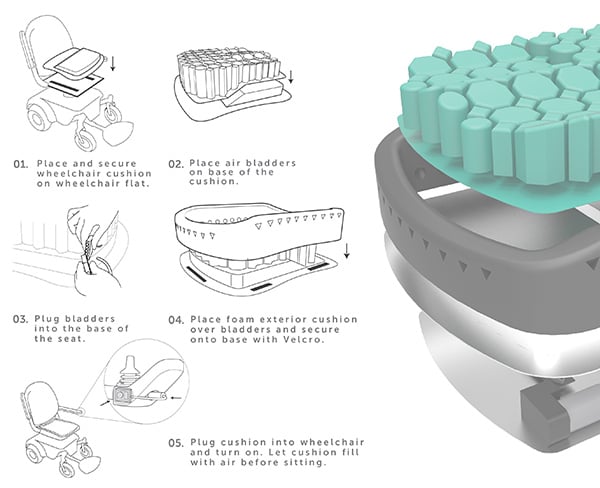 01. Place and secure wheelchair cushion on wheelchair flat.

02. Place air bladders on base of the cushion.

03. Plug bladders into the base of the seat.

04. Place foam exterior cushion over bladders and secure onto base with Velcro.

05. Plug cushion into wheelchair and turn on. Let cushion fill with air before sitting.