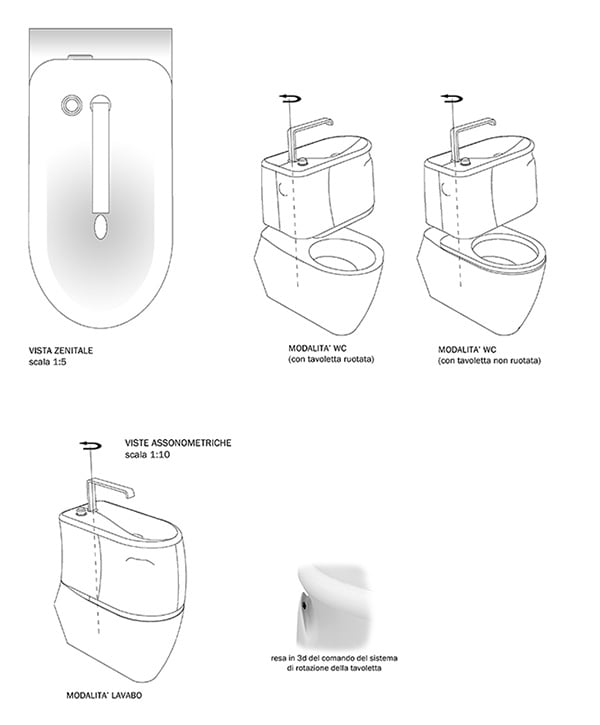 VISTA ZENITALE
scala 1:5

MODALITA' WC
(con tavoletta ruotata)

MODALITA' WC
(con tavoletta non ruotata)

VISTE ASSONOMETRICHE
scala 1:10

resa in 3d del comando del sistema di rotazione della tavoletta

MODALITA' LAVABO