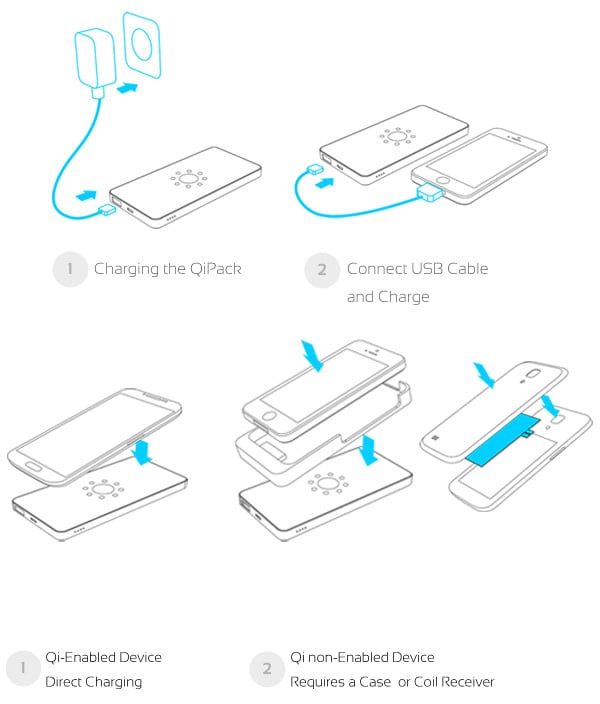 1 Charging the QiPack

2 Connect USB Cable and Charge

1 Qi-Enabled Device Direct Charging

2 Qi non-Enabled Device Requires a Case or Coil Receiver