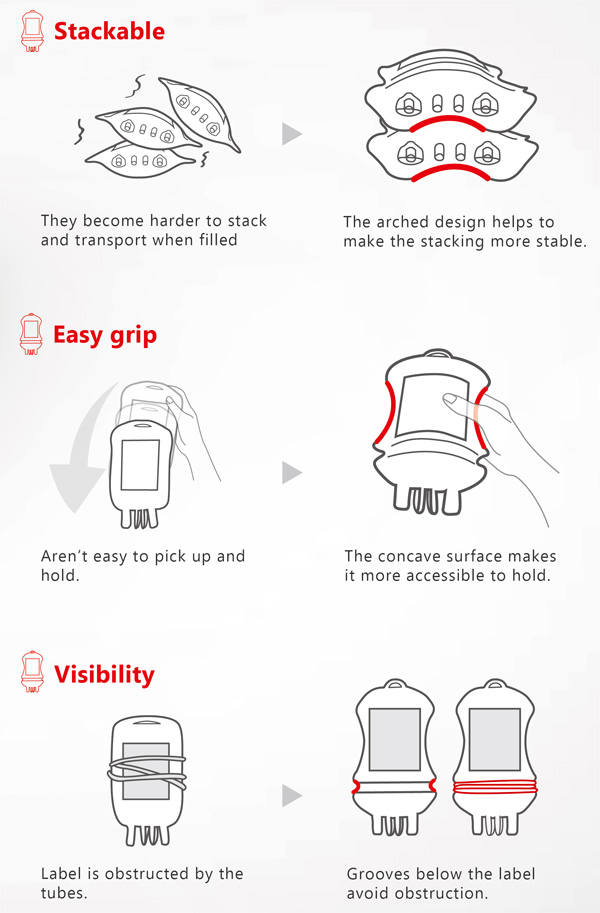 Stackable

They become harder to stack and transport when filled

The arched design helps to make the stacking more stable.

Easy grip

Aren't easy to pick up and hold.

The concave surface makes it more accessible to hold.

Visibility

Label is obstructed by the tubes.

Grooves below the label avoid obstruction.