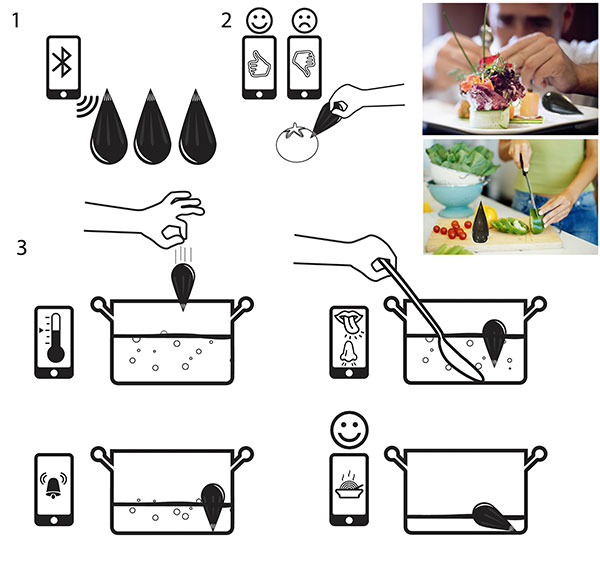 1

2

3