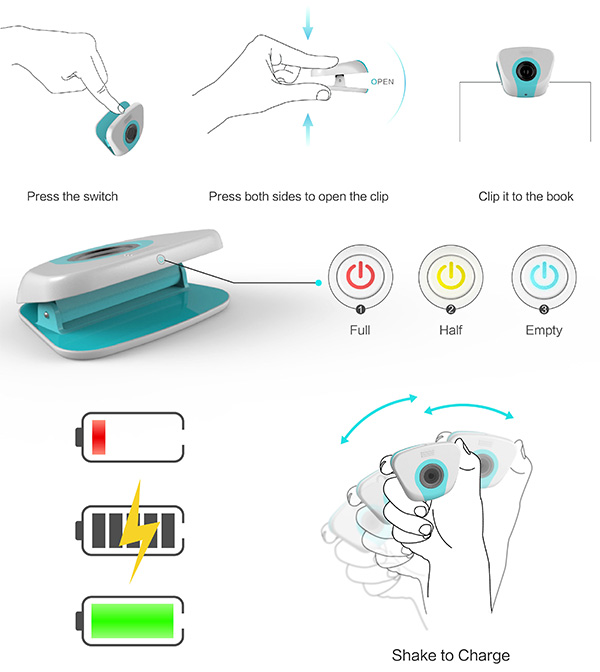 OPEN

Press the switch

Press both sides to open the clip

Clip it to the book

1
Full

2
Half

3
Empty

Shake to Charge