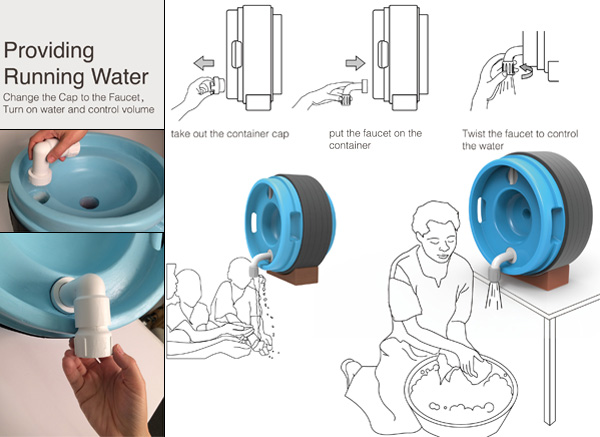 Providing Running Water

Change the Cap to the Faucet, Turn on water and control volume

take out the container cap

put the faucet on the container

Twist the faucet to control the water