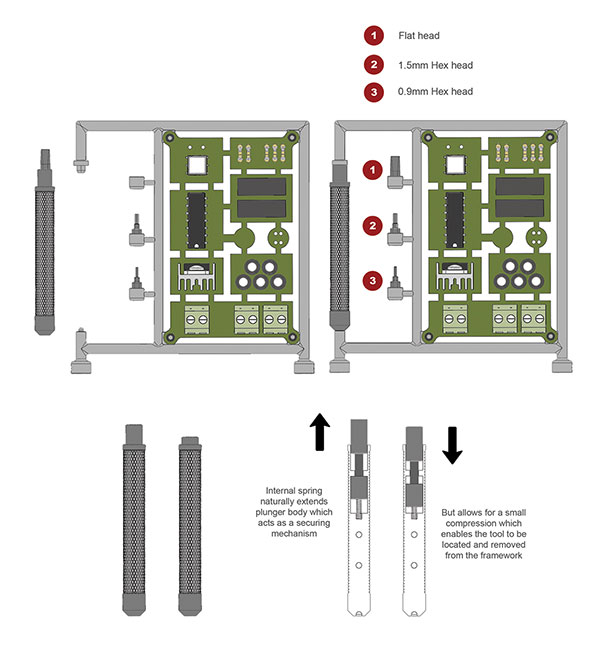 1 Flat head

2 1.5mm Hex head

3 0.9mm Hex head

1

2

3

Internal spring naturally extends plunger body which acts as a securing mechanism

But allows for a small compression which enables the tool to be located and removed from the framework