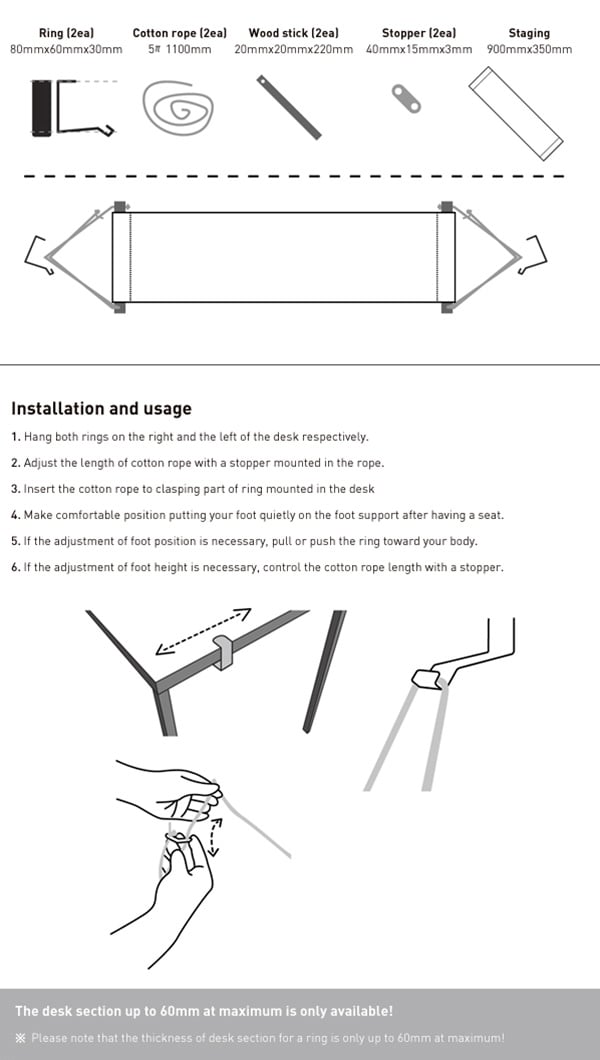 Ring (2ea)
80mmx60mmx30mm

Cotton rope (2ea)
5π 1100mm

Wood stick (2ea)
20mmx20mmx220mm

Stopper (2ea)
40mmx15mmx3mm

Staging
900mmx350mm

Installation and usage

1. Hang both rings on the right and the left of the desk respectively.
2. Adjust the length of cotton rope with a stopper mounted in the rope.
3. Insert the cotton rope to clasping part of ring mounted in the desk
4. Make comfortable position putting your foot quietly on the foot support after having a seat.
5. If the adjustment of foot position is necessary, pull or push the ring toward your body.
6. If the adjustment of foot height is necessary, control the cotton rope length with a stopper.

The desk section up to 60mm at maximum is only available!
※ Please note that the thickness of desk section for a ring is only up to 60mm at maximum!