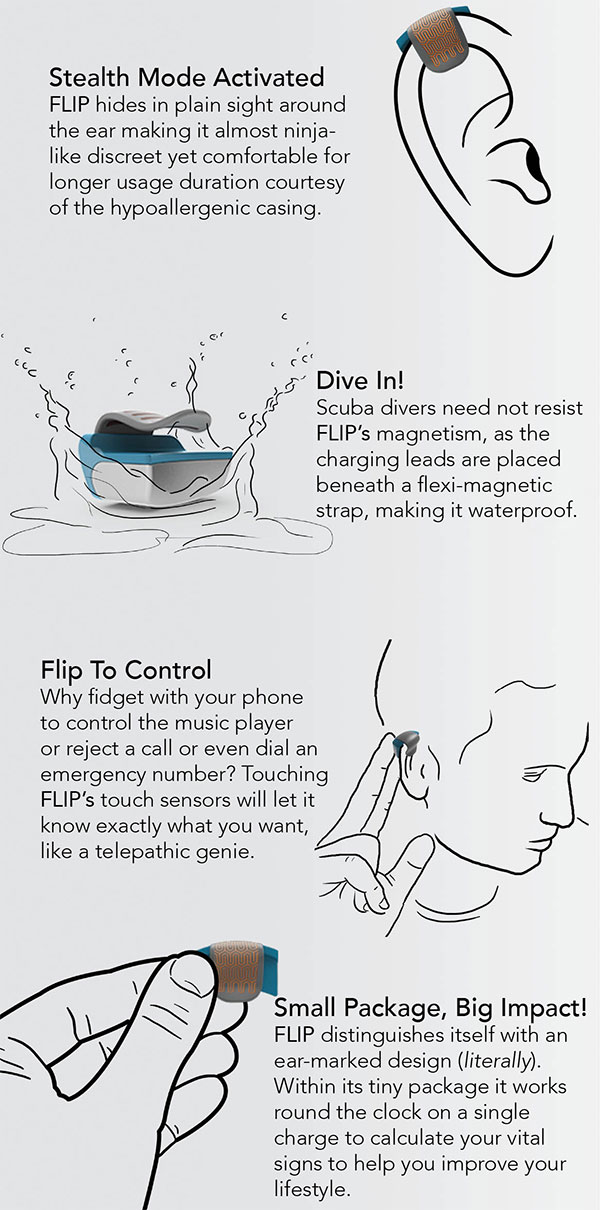 Stealth Mode Activated
FLIP hides in plain sight around the ear making it almost ninja-like discreet yet comfortable for longer usage duration courtesy of the hypoallergenic casing.

Dive In!
Scuba divers need not resist FLIP's magnetism, as the charging leads are placed beneath a flexi-magnetic strap, making it waterproof.

Flip To Control
Why fidget with your phone to control the music player or reject a call or even dial an emergency number? Touching FLIP's touch sensors will let it know exactly what you want, like a telepathic genie.

Small Package, Big Impact!
FLIP distinguishes itself with an ear-marked design (literally). Within its tiny package it works round the clock on a single charge to calculate your vital signs to help you improve your lifestyle.