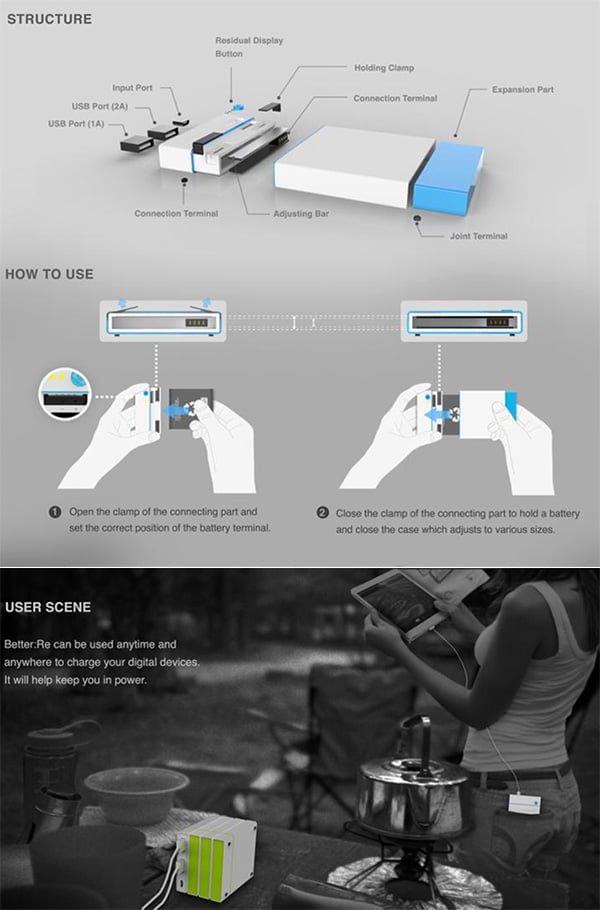 STRUCTURE

Residual Display Button

Holding Clamp

Input Port

Connection Terminal

Expansion Part

USB Port (2A)

USB Port (1A)

Connection Terminal

Adjusting Bar

Joint Terminal

HOW TO USE

1 Open the clamp of the connecting part and set the correct position of the battery terminal.

2 Close the clamp of the connecting part to hold a battery and close the case which adjusts to various sizes.

USER SCENE

Better:Re can be used anytime and anywhere to charge your digital devices. It will help keep you in power.