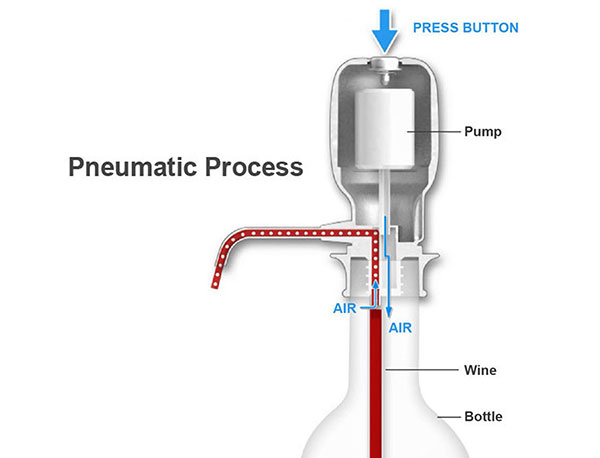 PRESS BUTTON

Pump

Pneumatic Process

AIR

AIR

Wine

Bottle