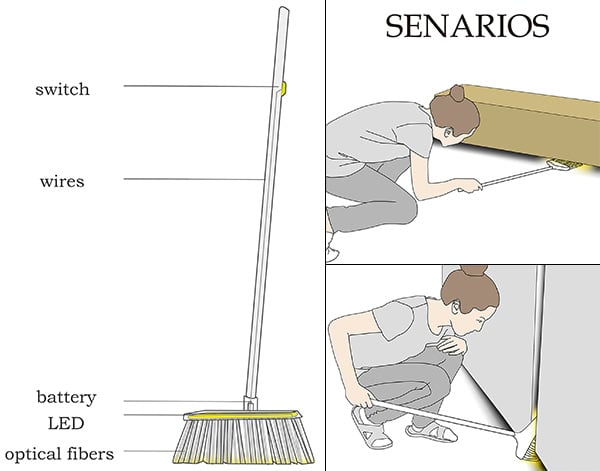 switch

wires

battery

LED

optical fibers

SENARIOS