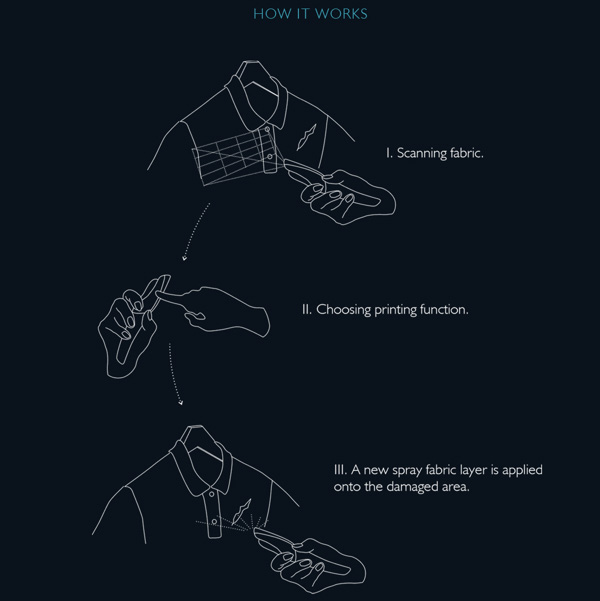 HOW IT WORKS

I. Scanning fabric.

II. Choosing printing function.

III. A new spray fabric layer is applied onto the damaged area.