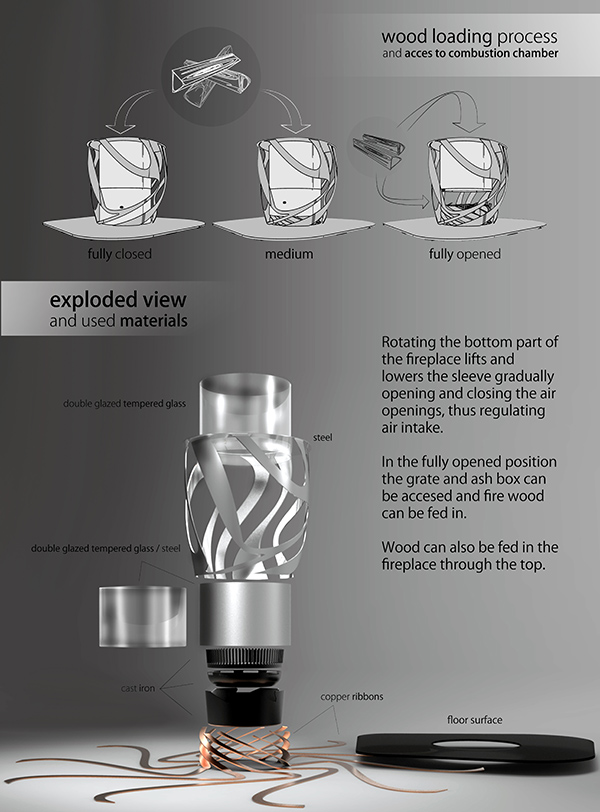 wood loading process
and acces to combustion chamber

fully closed

medium

fully opened

exploded view
and used materials

Rotating the bottom part of the fireplace lifts and lowers the sleeve gradually opening and closing the air openings, thus regulating air intake.

In the fully opened position the grate and ash box can be accesed and fire wood can be fed in.

Wood can also be fed in the fireplace through the top.

double glazed tempered glass

steel

double glazed tempered glass / steel

cast iron

copper ribbons

floor surface