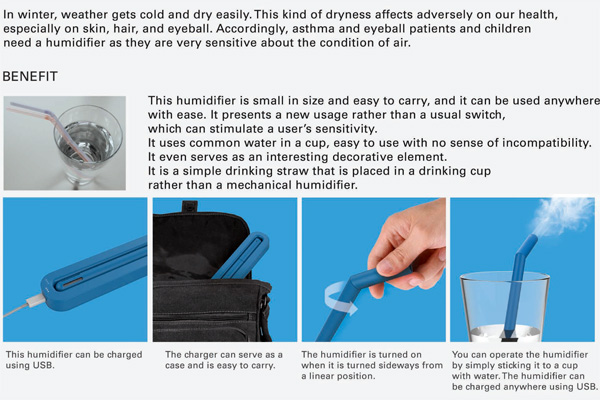 In winter, weather gets cold and dry easily. This kind of dryness affects adversely on our health, especially on skin, hair, and eyeball. Accordingly, asthma and eyeball patients and children need a humidifier as they are very sensitive about the condition of air.

BENEFIT

This humidifier is small in size and easy to carry, and it can be used anywhere with ease. It presents a new usage rather than a usual switch, which can stimulate a user's sensitivity.
It uses common water in a cup, easy to use with no sense of incompatibility.
It even serves as an interesting decorative element.
It is a simple drinking straw that is placed in a drinking cup rather than a mechanical humidifier.

This humidifier can be charged using USB.

The charger can serve as a case and is easy to carry.

The humidifier is turned on when it is turned sideways from a linear position.

You can operate the humidifier by simply sticking it to a cup with water. The humidifier can be charged anywhere using USB.