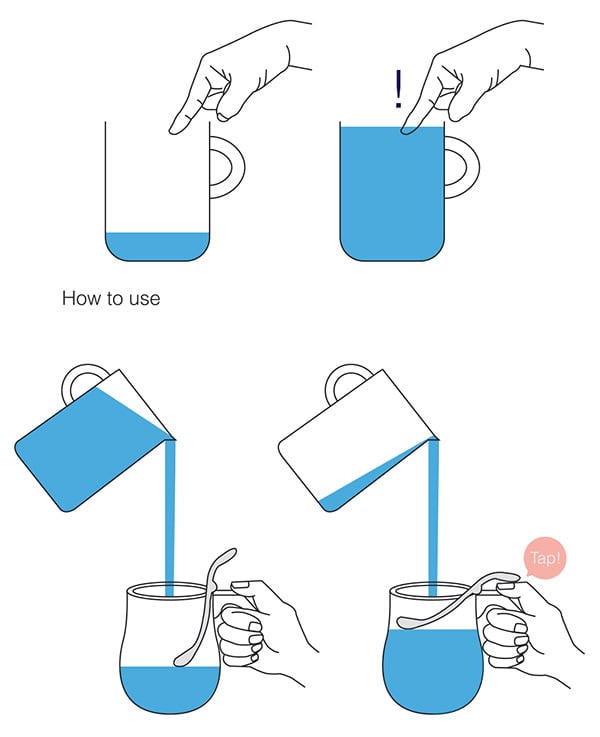 !

How to use

Tap!