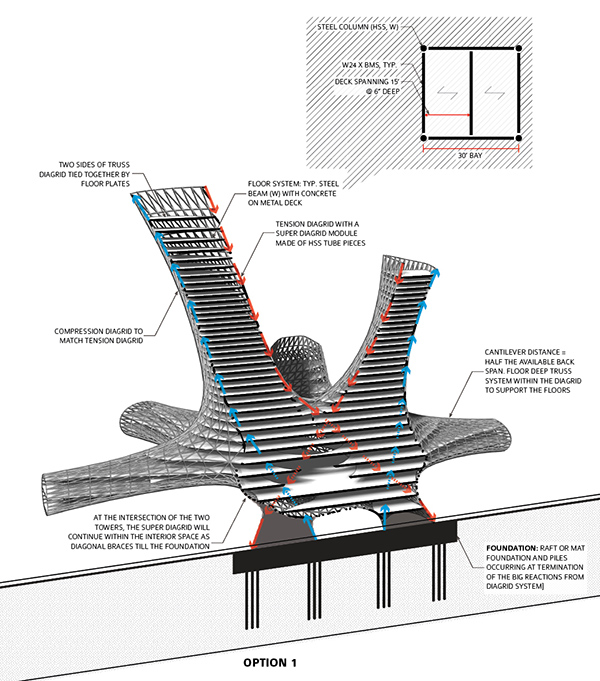 STEEL COLUMN (HSS, W)

W24 X BMS, TYP.

DECK SPANNING 15' @ 6" DEEP

30' BAY

TWO SIDES OF TRUSS DIAGRID TIED TOGETHER BY FLOOR PLATES

FLOOR SYSTEM: TYP. STEEL BEAM (W) WITH CONCRETE ON METAL DECK

TENSION DIAGRID WITH A SUPER DIAGRID MODULE MADE OF HSS TUBE PIECES

COMPRESSION DIAGRID TO MATCH TENSION DIAGRID

CANTILEVER DISTANCE = HALF THE AVAILABLE BACK SPAN. FLOOR DEEP TRUSS SYSTEM WITHIN THE DIAGRID TO SUPPORT THE FLOORS

AT THE INTERSECTION OF THE TWO TOWERS, THE SUPER DIAGRID WILL CONTINUE WITHIN THE INTERIOR SPACE AS DIAGONAL BRACES TILL THE FOUNDATION

FOUNDATION: RAFT OR MAT FOUNDATION AND PILES OCCURRING AT TERMINATION OF THE BIG REACTIONS FROM DIAGRID SYSTEM]

OPTION 1