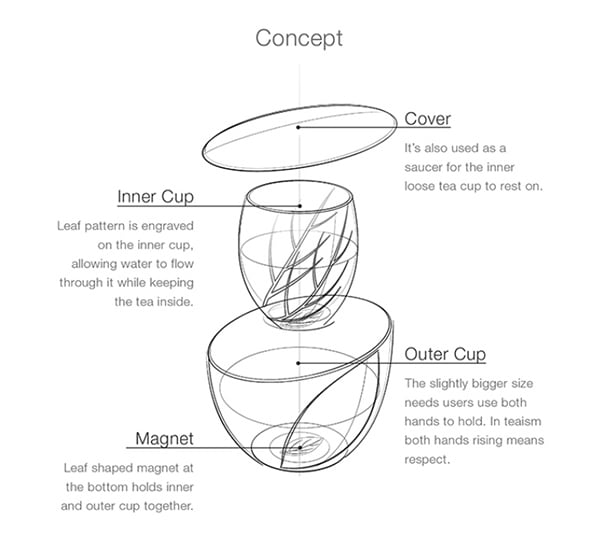 Concept

Cover

It's also used as a saucer for the inner loose tea cup to rest on.

Inner Cup

Leaf pattern is engraved on the inner cup, allowing water to flow through it while keeping the tea inside.

Outer Cup

The slightly bigger size needs users use both hands to hold. In teaism both hands rising means respect.

Magnet

Leaf shaped magnet at the bottom holds inner and outer cup together.