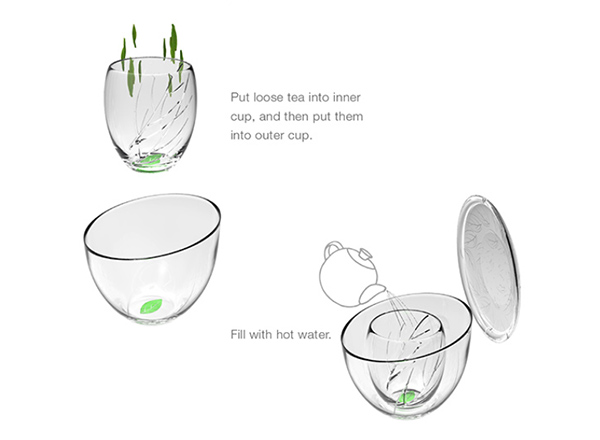 Put loose tea into inner cup, and then put them into outer cup.

Fill with hot water.