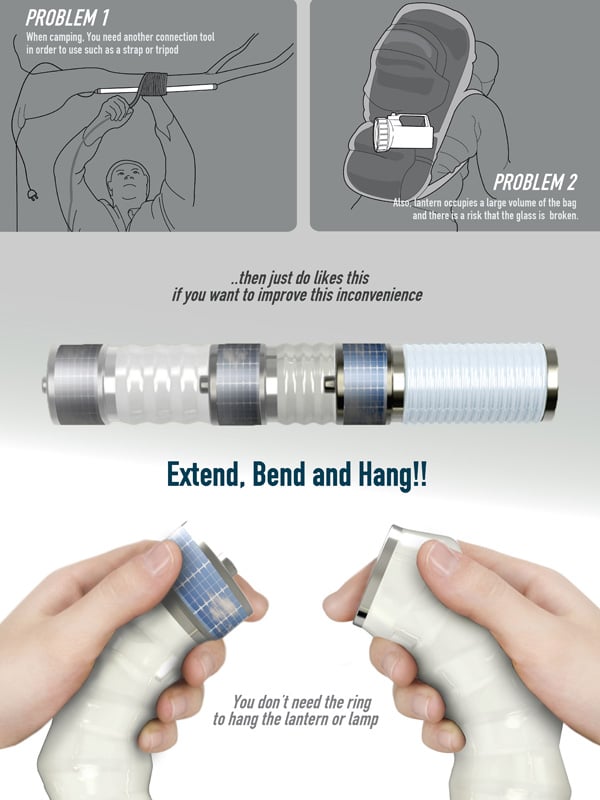 PROBLEM 1
When camping, You need another connection tool in order to use such as a strap or tripod

PROBLEM 2
Also, lantern occupies a large volume of the bag and there is a risk that the glass is broken.

..then just do likes this
if you want to improve this inconvenience

Extend, Bend and Hang!!

You don't need the ring
to hang the lantern or lamp