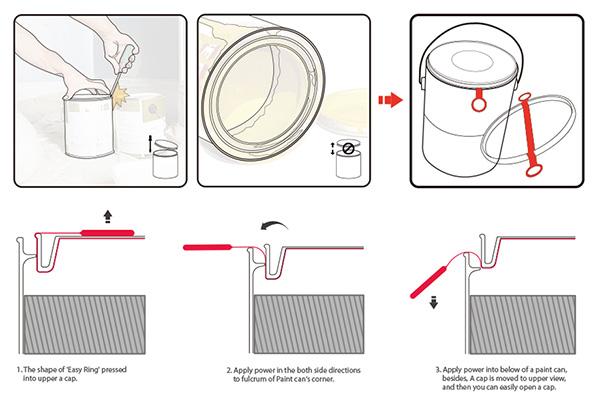 1. The shape of 'Easy Ring' pressed into upper a cap.

2. Apply power in the both side directions to fulcrum of Paint can's corner.

3. Apply power into below of a paint can, besides, A cap is moved to upper view, and then you can easily open a cap.