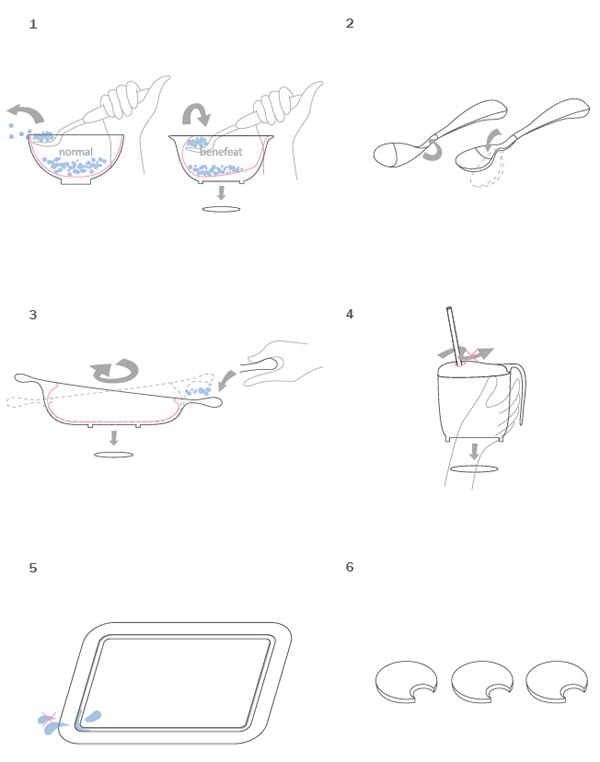 1

normal

benefeat

2

3

4

5

6