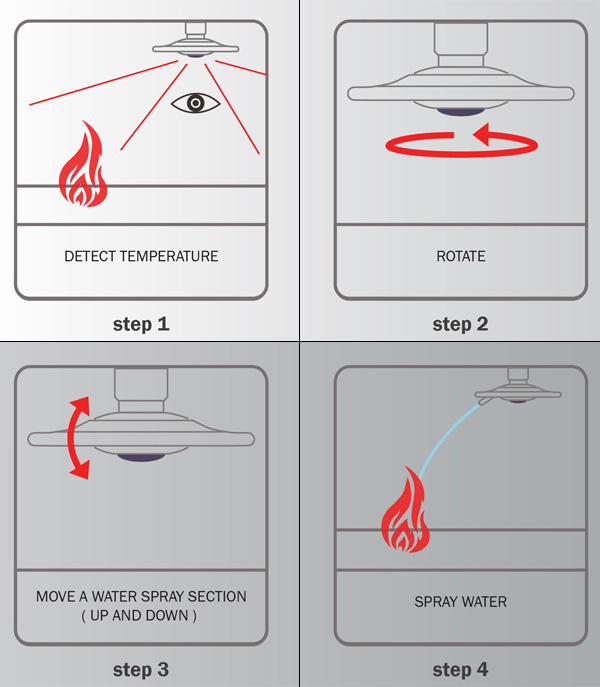 DETECT TEMPERATURE

step 1

ROTATE

step 2

MOVE A WATER SPRAY SECTION
( UP AND DOWN )

step 3

SPRAY WATER

step 4