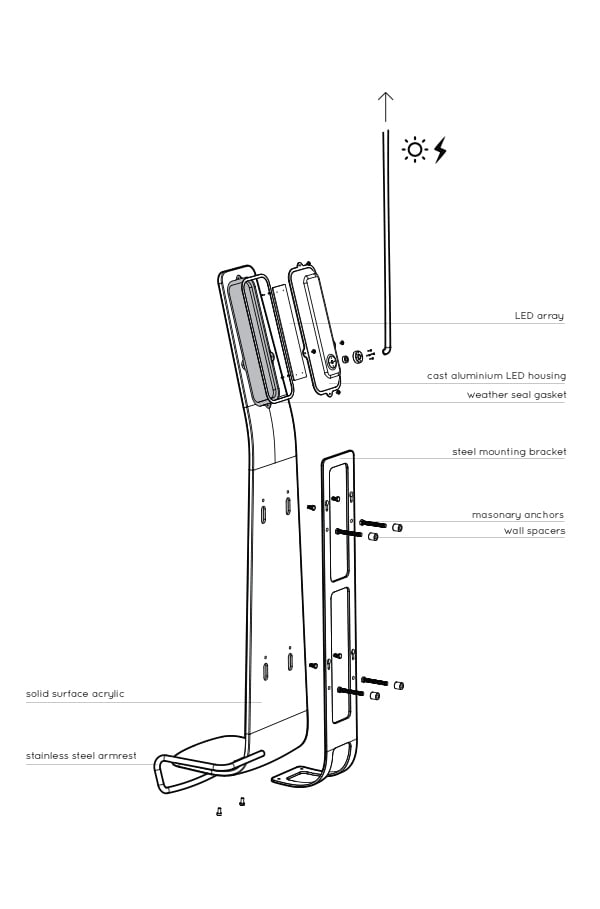 LED array

cast aluminium LED housing

weather seal gasket

steel mounting bracket

masonary anchors

wall spacers

solid surface acrylic

stainless steel armrest